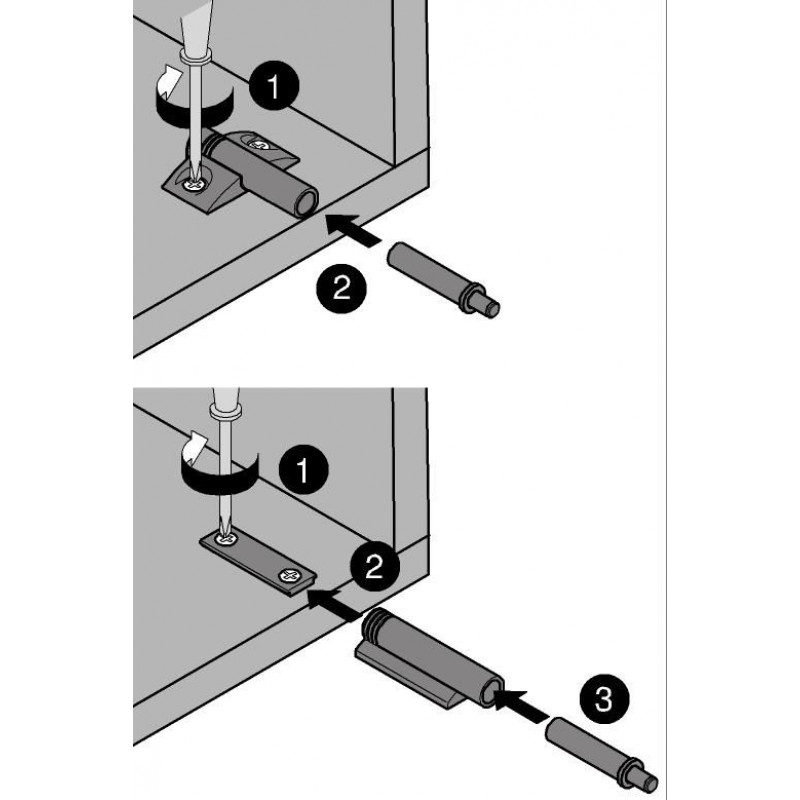 1
2
1
2
3